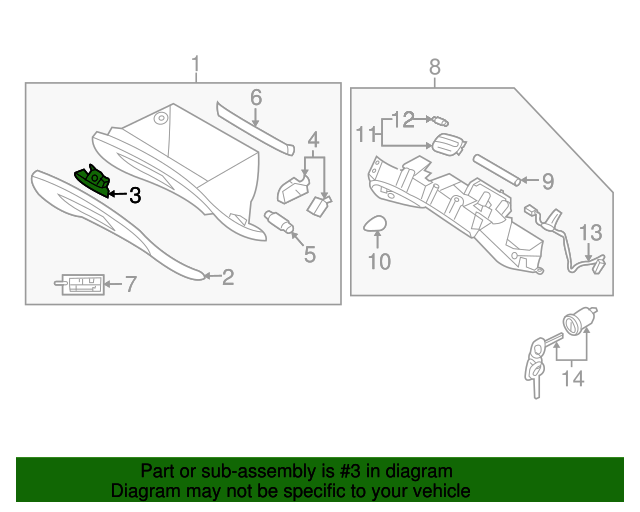 1
6
4
3
5
2
7
8
12
11
9
10
13
14

Part or sub-assembly is #3 in diagram
Diagram may not be specific to your vehicle