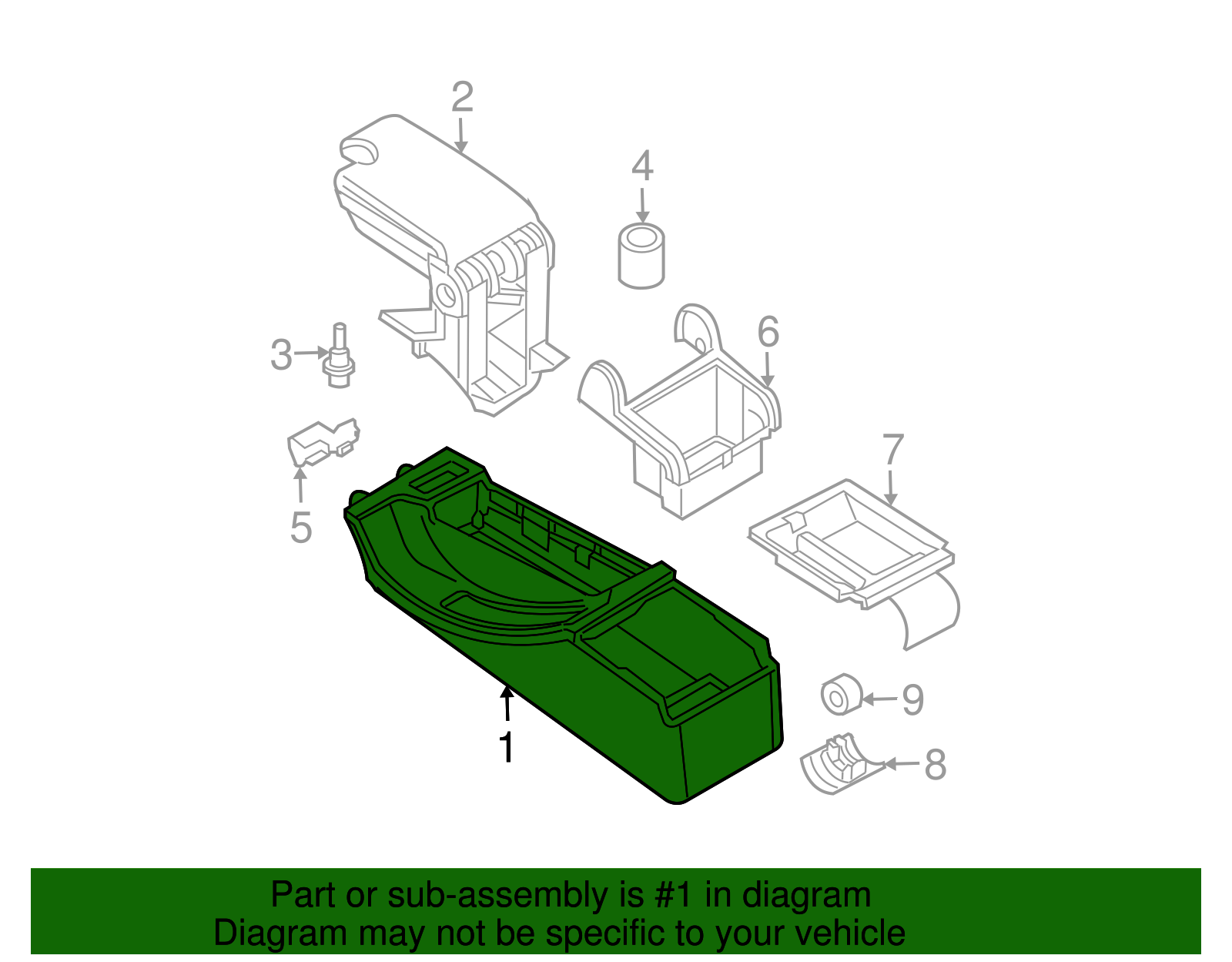 2

4

3

6

5

7

9

1

8

Part or sub-assembly is #1 in diagram
Diagram may not be specific to your vehicle