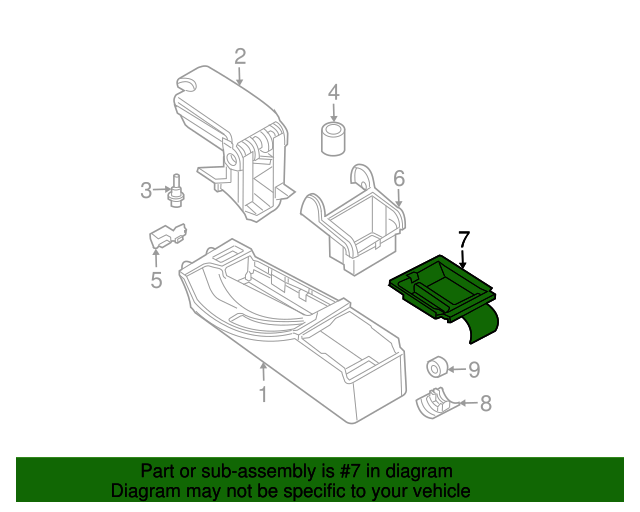 2
4
3
6
7
5
9
1
8

Part or sub-assembly is #7 in diagram
Diagram may not be specific to your vehicle