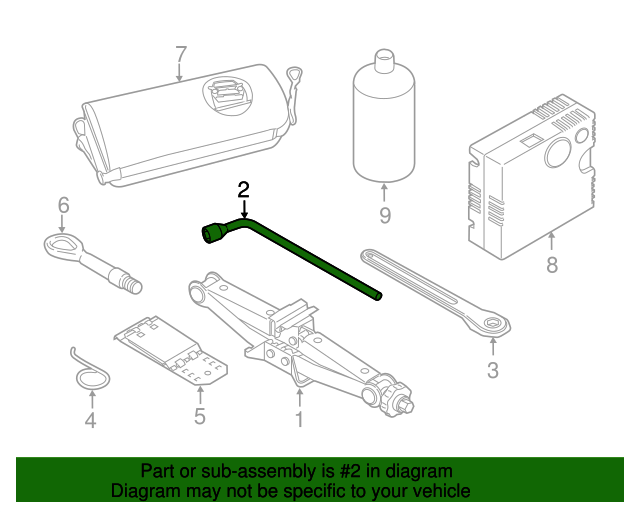 7
9
2
6
8
3
4
5
1

Part or sub-assembly is #2 in diagram
Diagram may not be specific to your vehicle