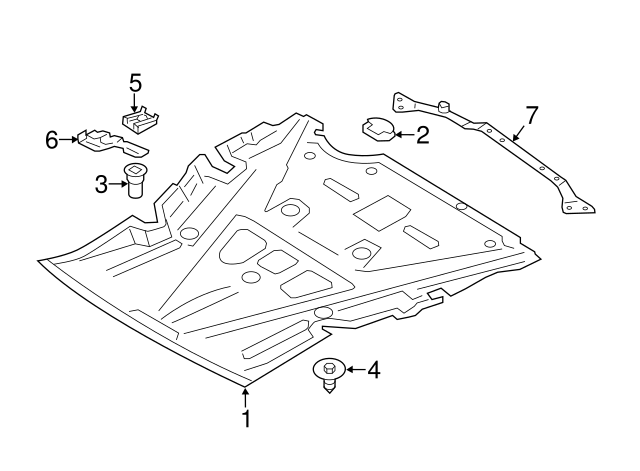 5
6
3
2
7
4
1