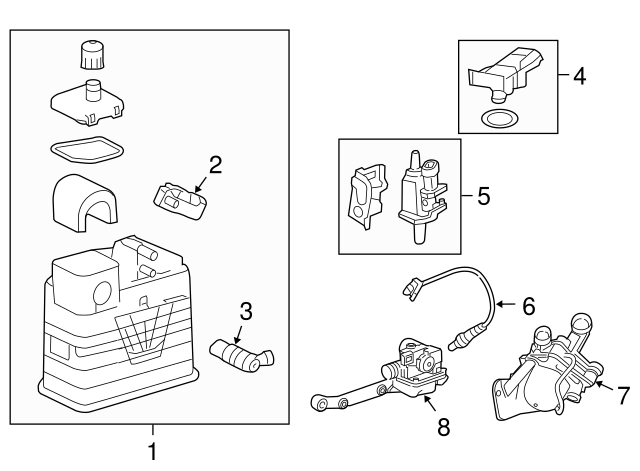 2
3
1
4
5
6
7
8