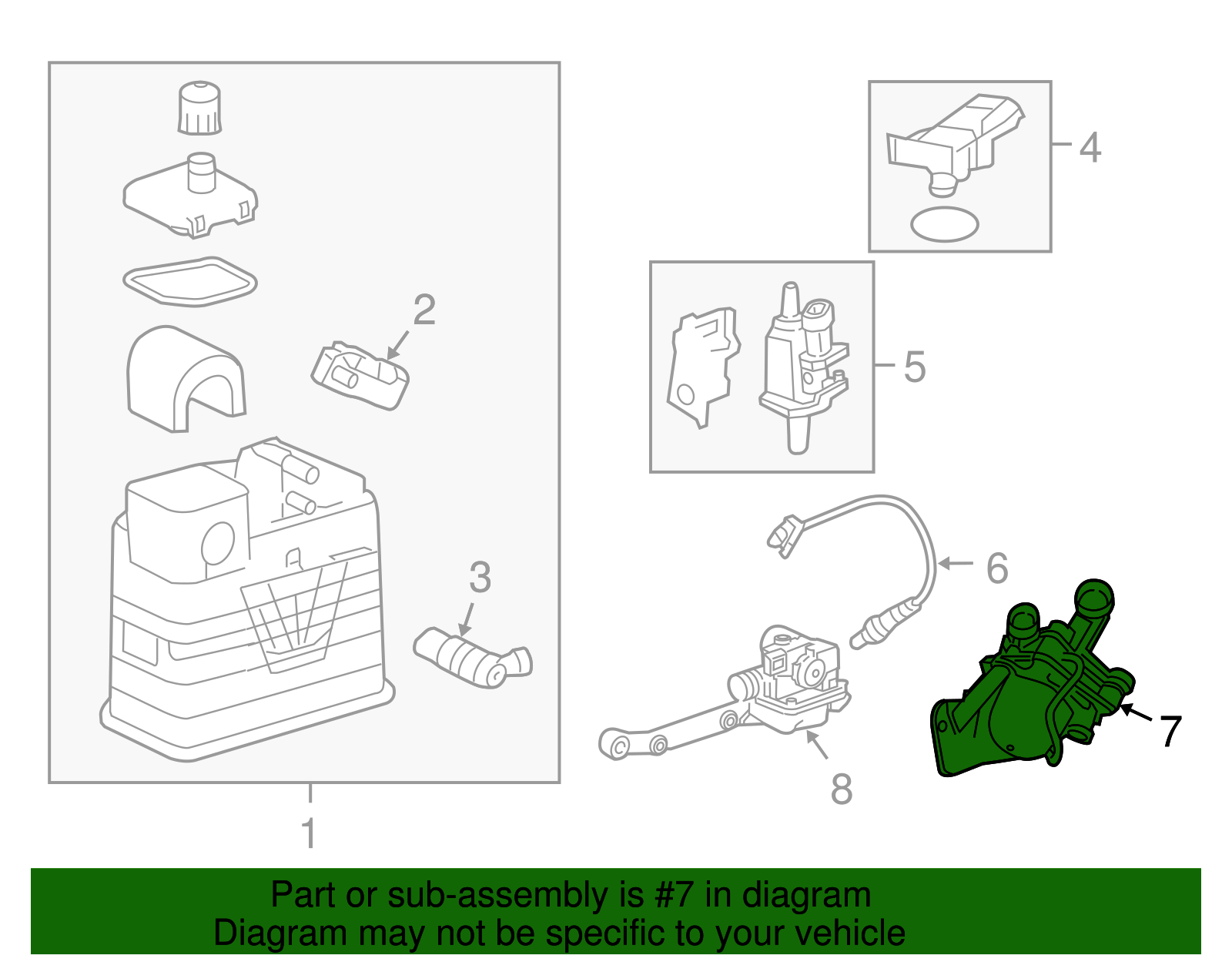 2
3
1
4
5
6
7
8
Part or sub-assembly is #7 in diagram
Diagram may not be specific to your vehicle