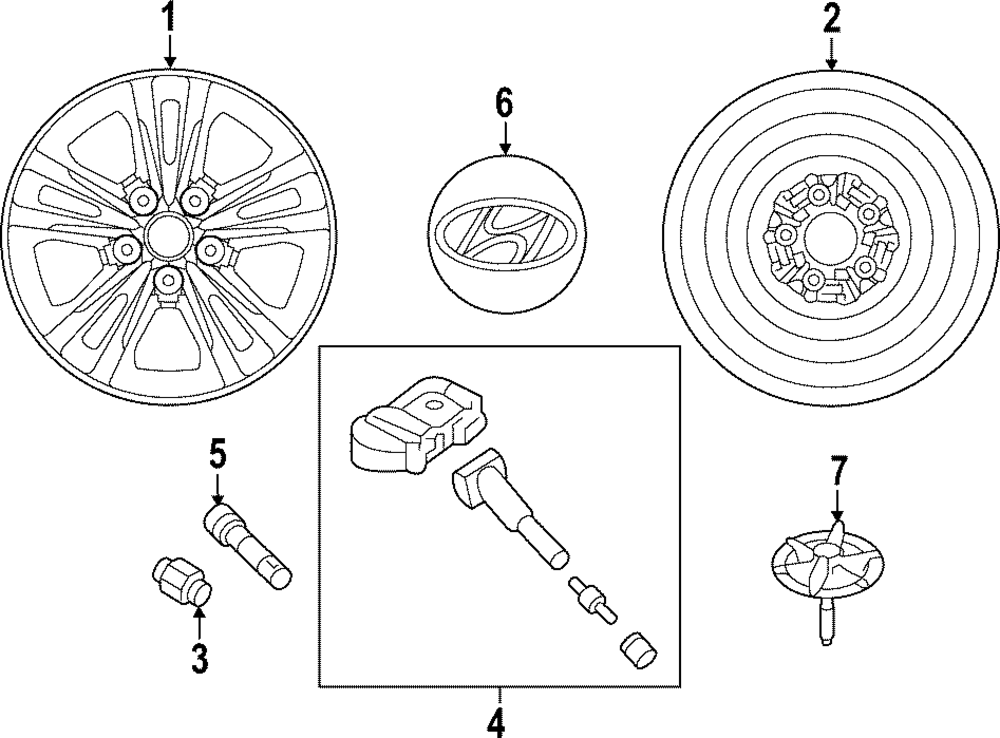 1

6

2

5

7

3

4