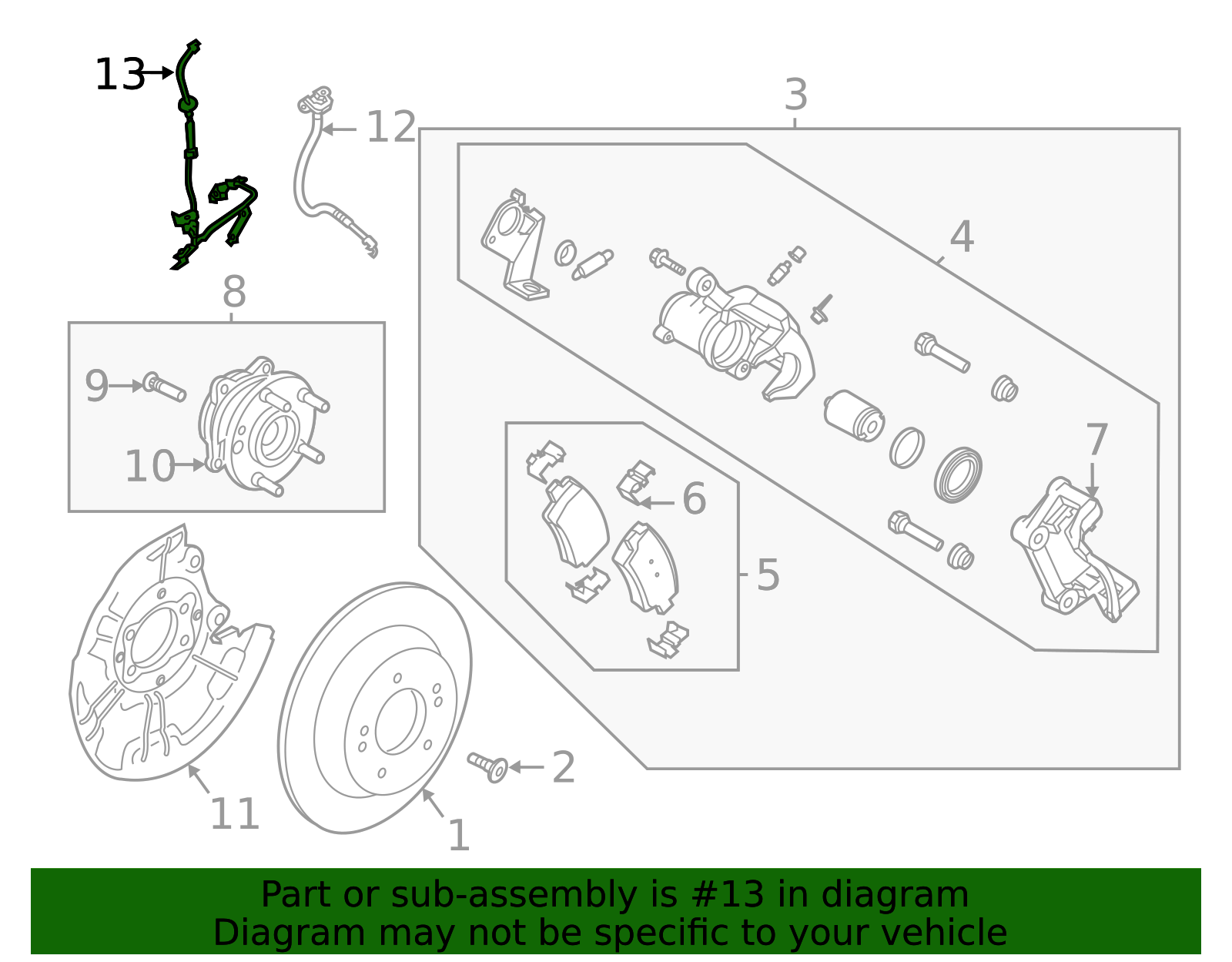 13
12
3
4
8
9
10
7
6
5
2
11
1

Part or sub-assembly is #13 in diagram
Diagram may not be specific to your vehicle