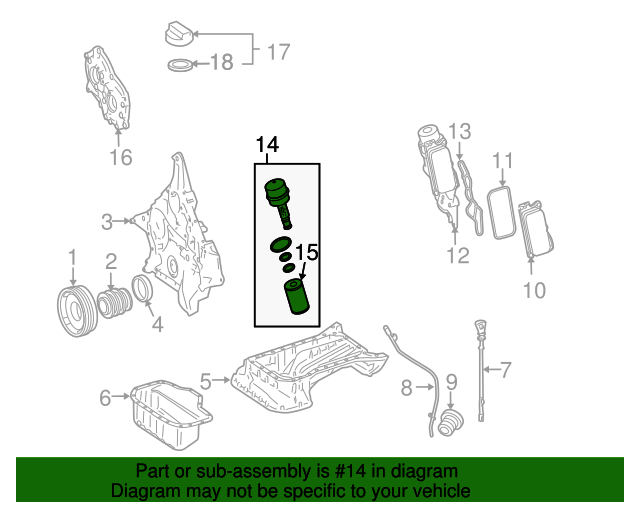 17
18
16
14
13
11
3
15
12
1
2
10
4
5
8
9
7
6

Part or sub-assembly is #14 in diagram
Diagram may not be specific to your vehicle