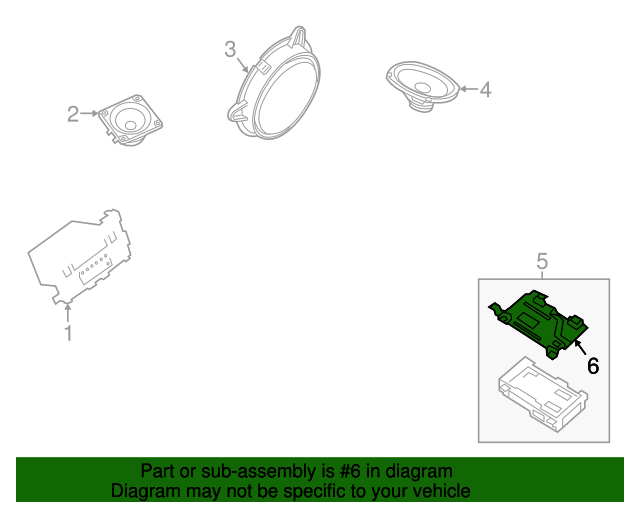 3

2

4

1

5

6

Part or sub-assembly is #6 in diagram
Diagram may not be specific to your vehicle