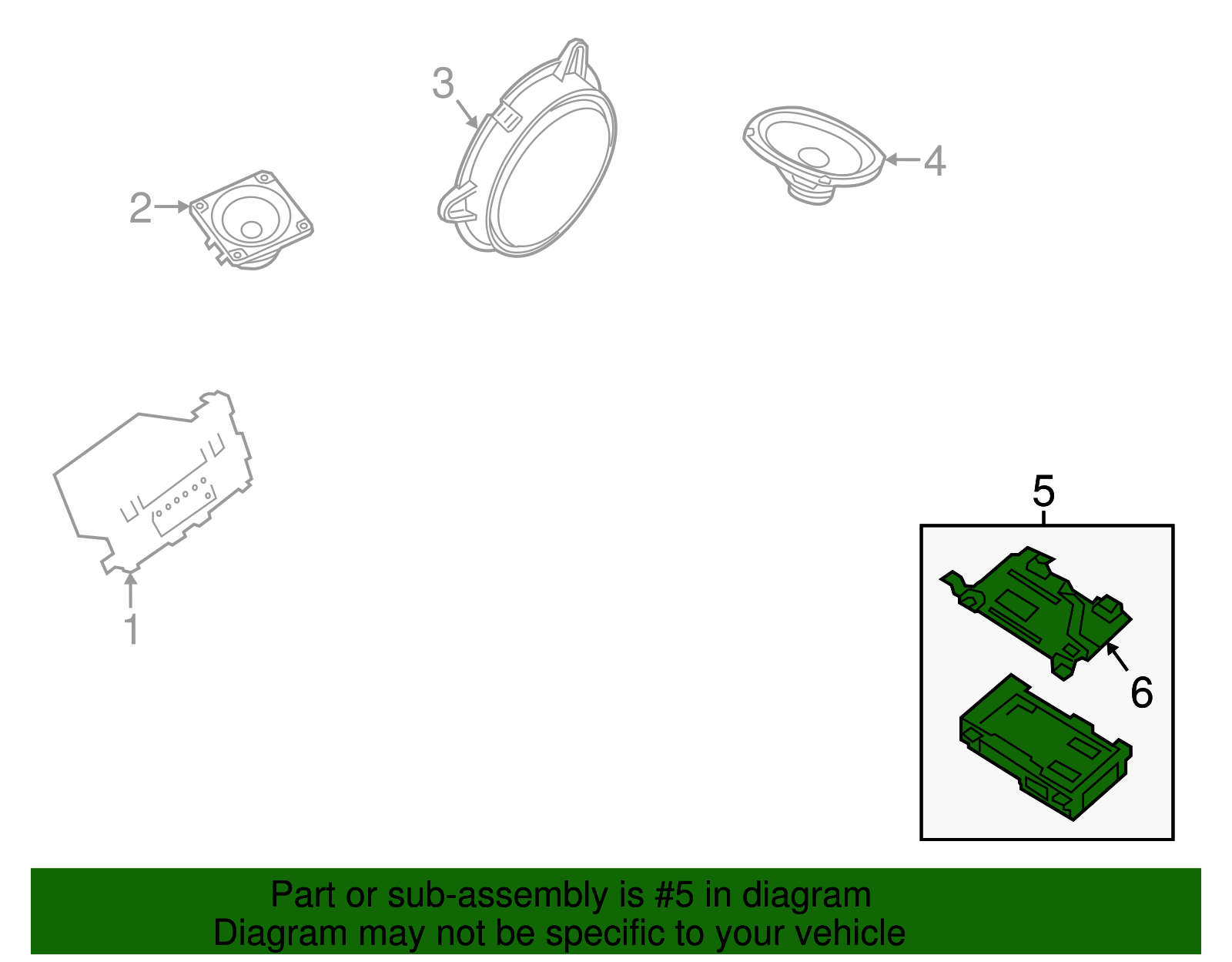 3

2

4

1

5

6

Part or sub-assembly is #5 in diagram
Diagram may not be specific to your vehicle