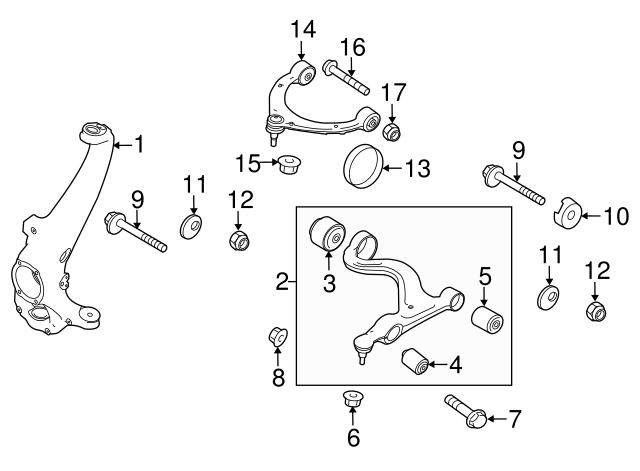 14
16
17
1
15
13
9
9
11
12
10
2
3
5
11
12
8
4
6
7