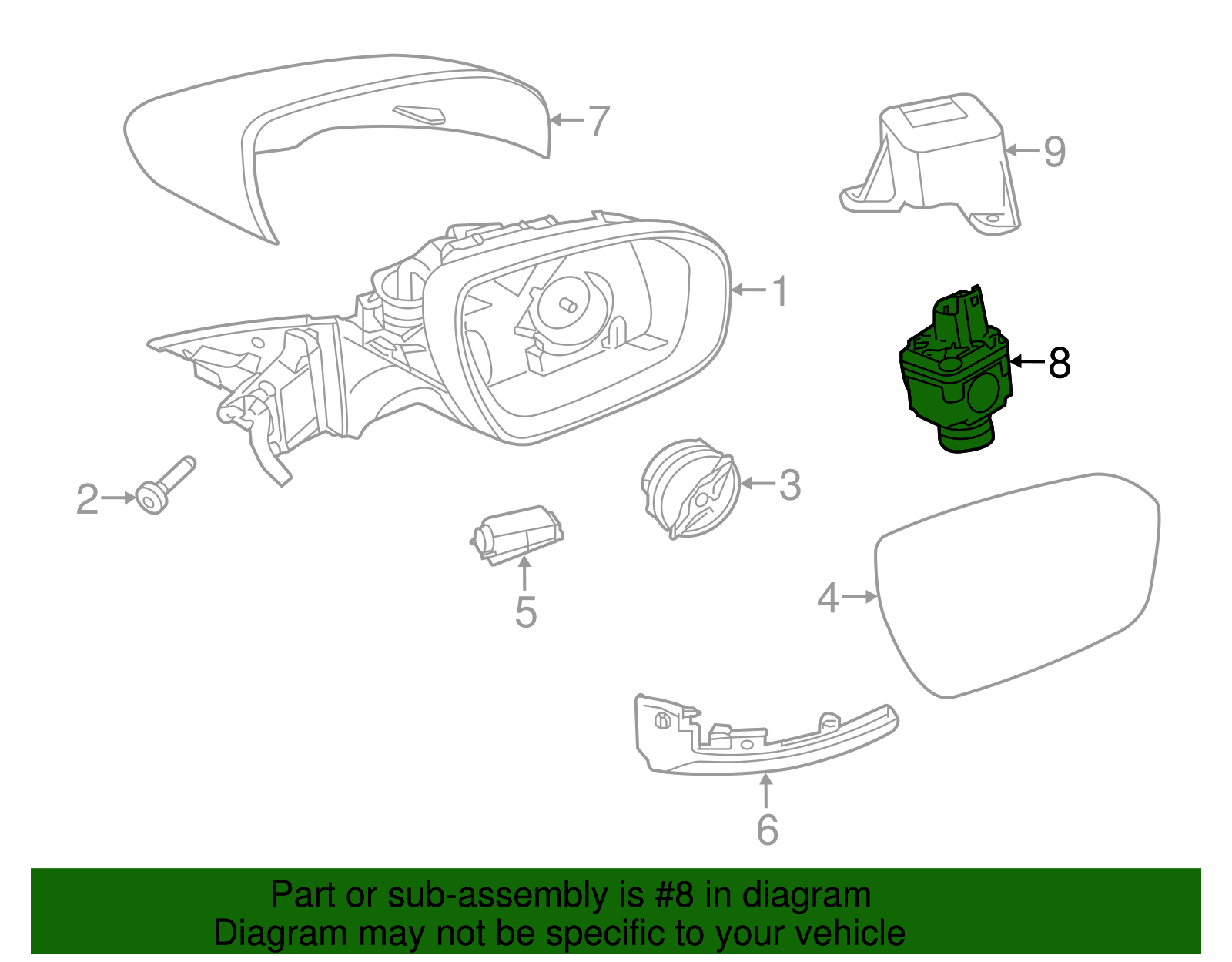 7
9
1
8
2
3
5
4
6

Part or sub-assembly is #8 in diagram
Diagram may not be specific to your vehicle