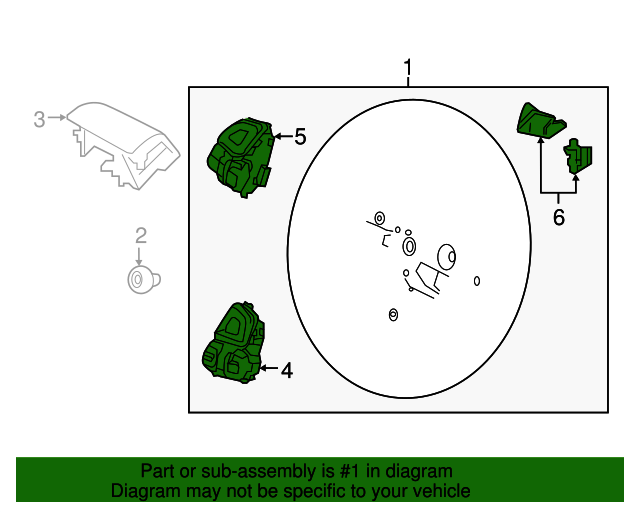 1
3
5
6
2
4
Part or sub-assembly is #1 in diagram
Diagram may not be specific to your vehicle