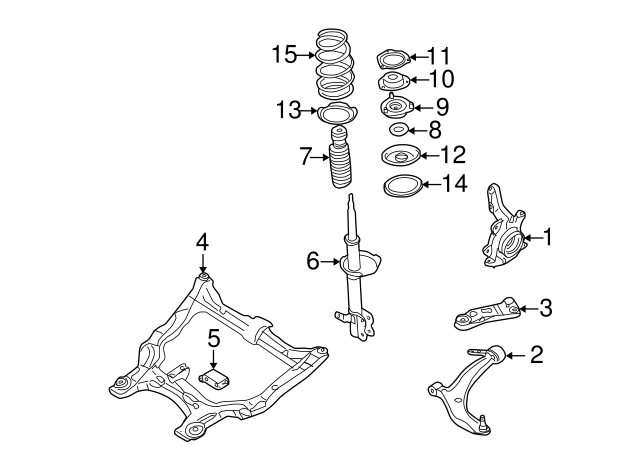 15
11
10
13
9
8
7
12
14
1
4
6
3
5
2