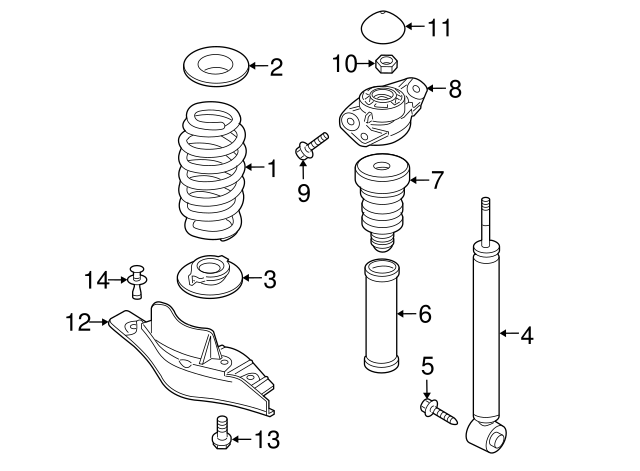 11
2
10
8
1
9
7
14
3
12
6
4
5
13