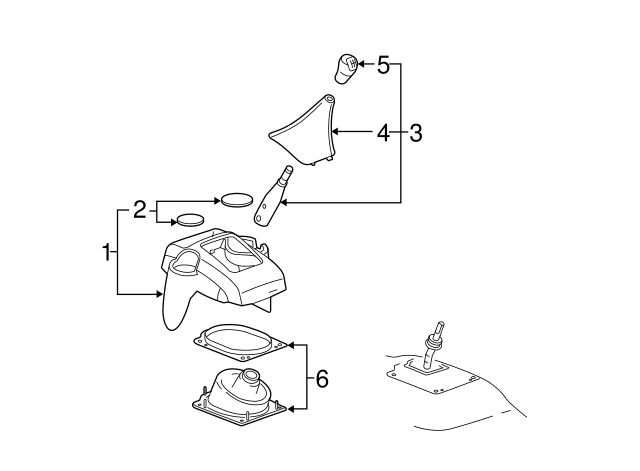 5
4
3
2
1
6