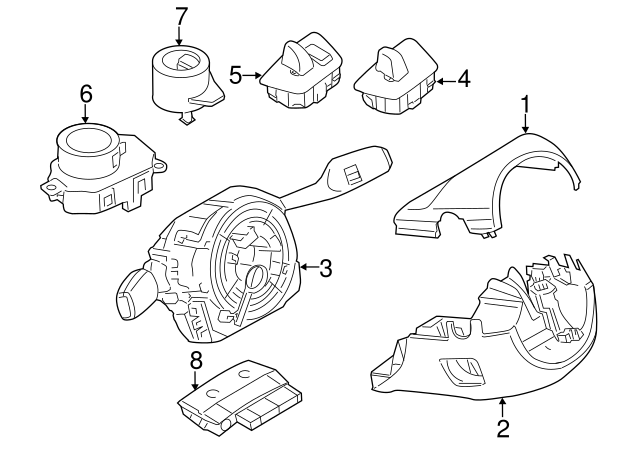 7
5
4
6
1
3
8
2