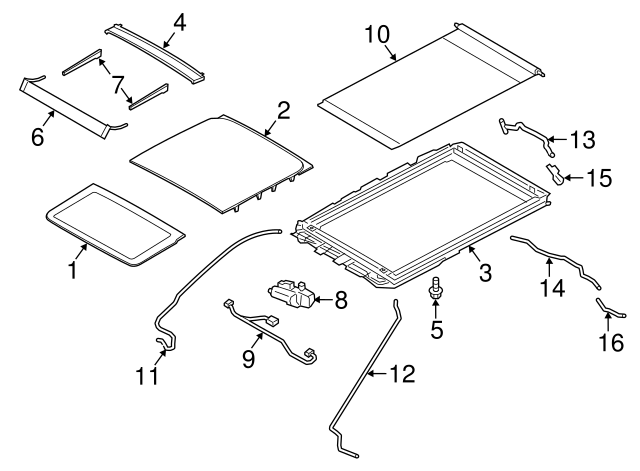 4
10
7
6
2
13
15
1
3
14
8
5
16
9
11
12