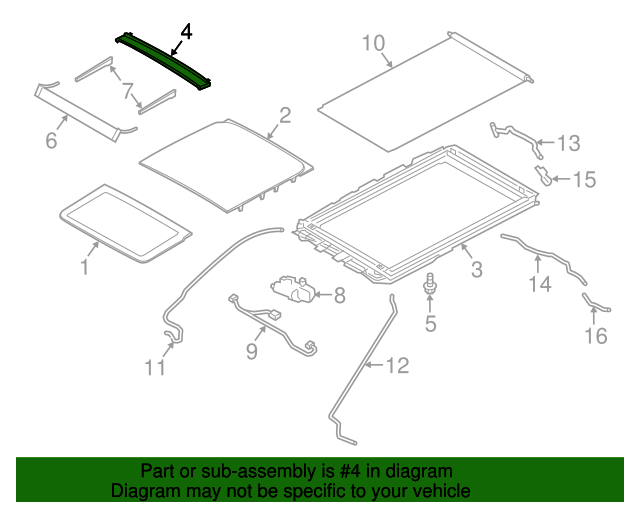 4
10
7
6
2
13
15
1
3
14
8
5
16
9
11
12

Part or sub-assembly is #4 in diagram
Diagram may not be specific to your vehicle