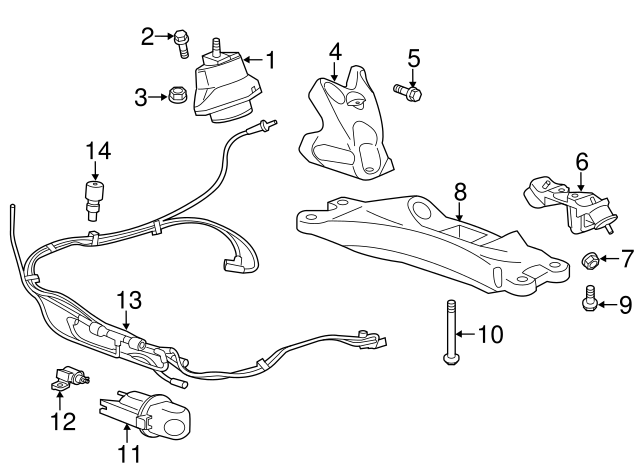 2
1
3
4
5
14
6
8
7
9
13
10
12
11