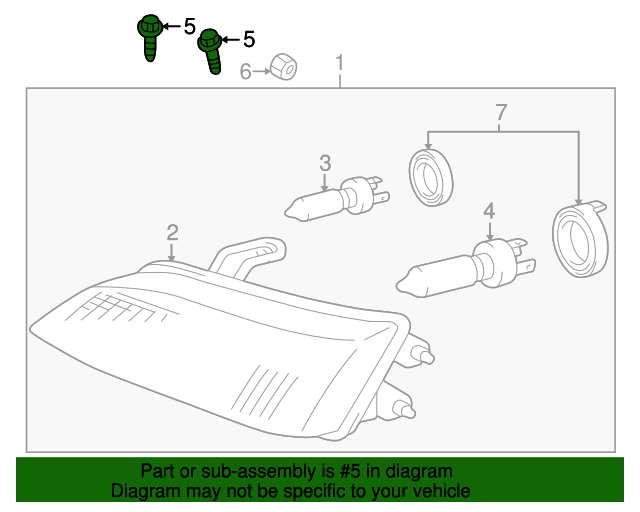 5
5
6
1
7
3
4
2

Part or sub-assembly is #5 in diagram
Diagram may not be specific to your vehicle