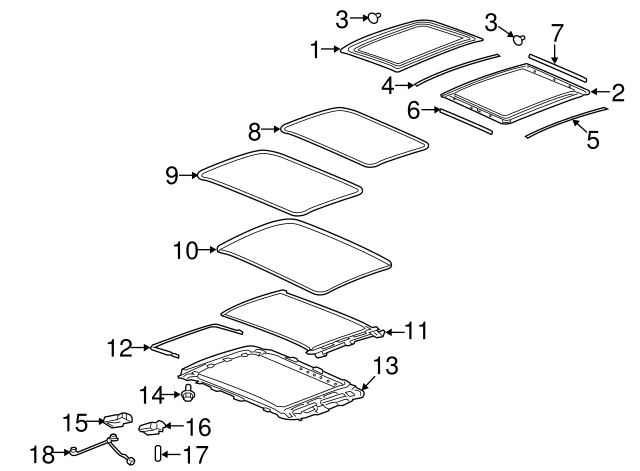 3
3
7
1
4
2
6
5
8
9
10
11
12
13
14
15
16
18
17