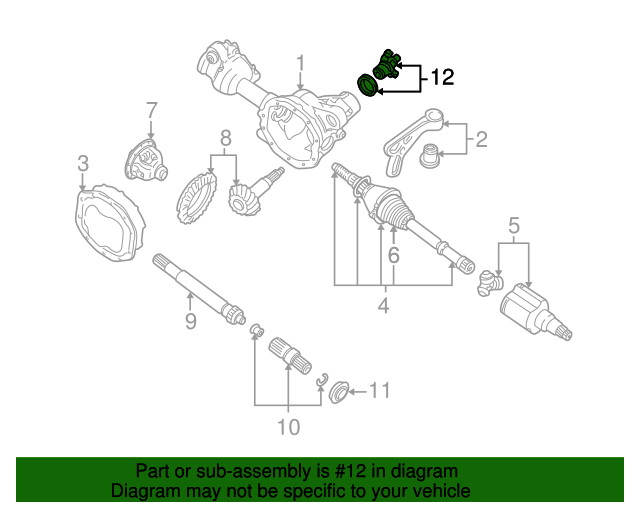 1
12
7
2
8
3
5
6
4
9
11
10

Part or sub-assembly is #12 in diagram
Diagram may not be specific to your vehicle