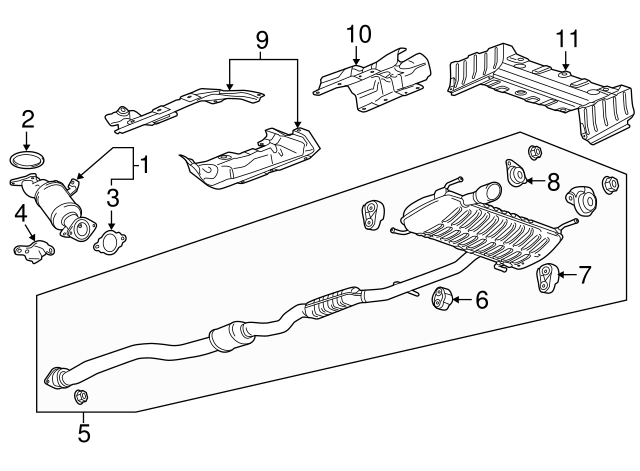 9
10
11
2
1
3
4
8
7
6
5