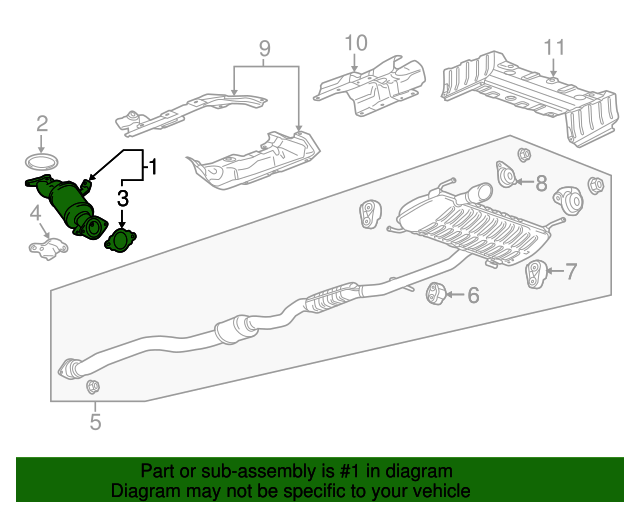 9
10
11
2
1
3
4
8
7
6
5

Part or sub-assembly is #1 in diagram
Diagram may not be specific to your vehicle