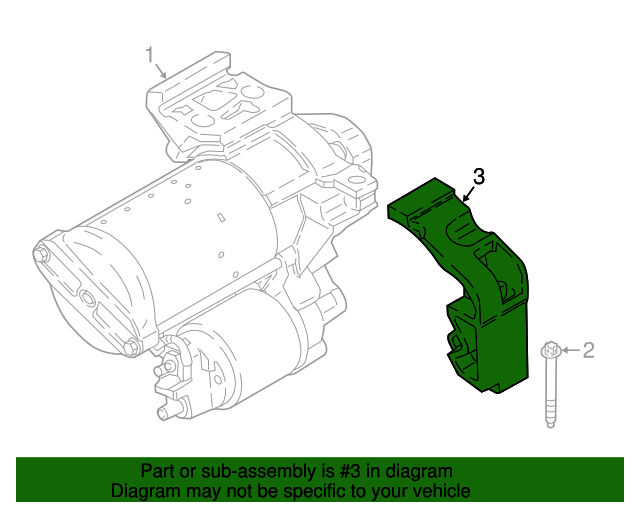 1

3

2

Part or sub-assembly is #3 in diagram
Diagram may not be specific to your vehicle