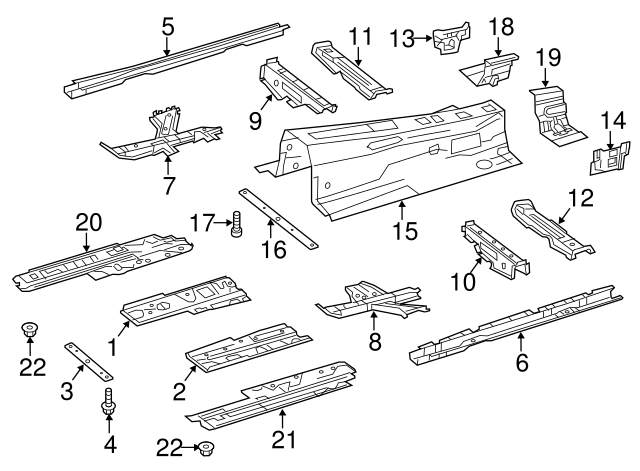 5
11
13
18
19
9
14
7
15
12
20
17
16
10
1
8
6
22
3
2
4
21
22