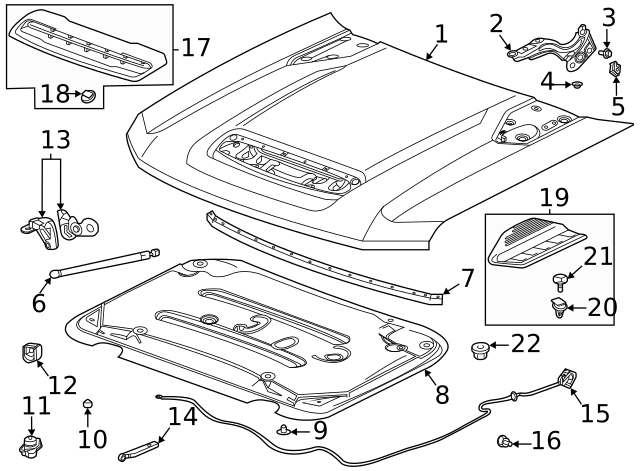 17
18
1
2
3
4
5
13
19
21
20
6
7
22
12
8
11
10
14
9
15
16