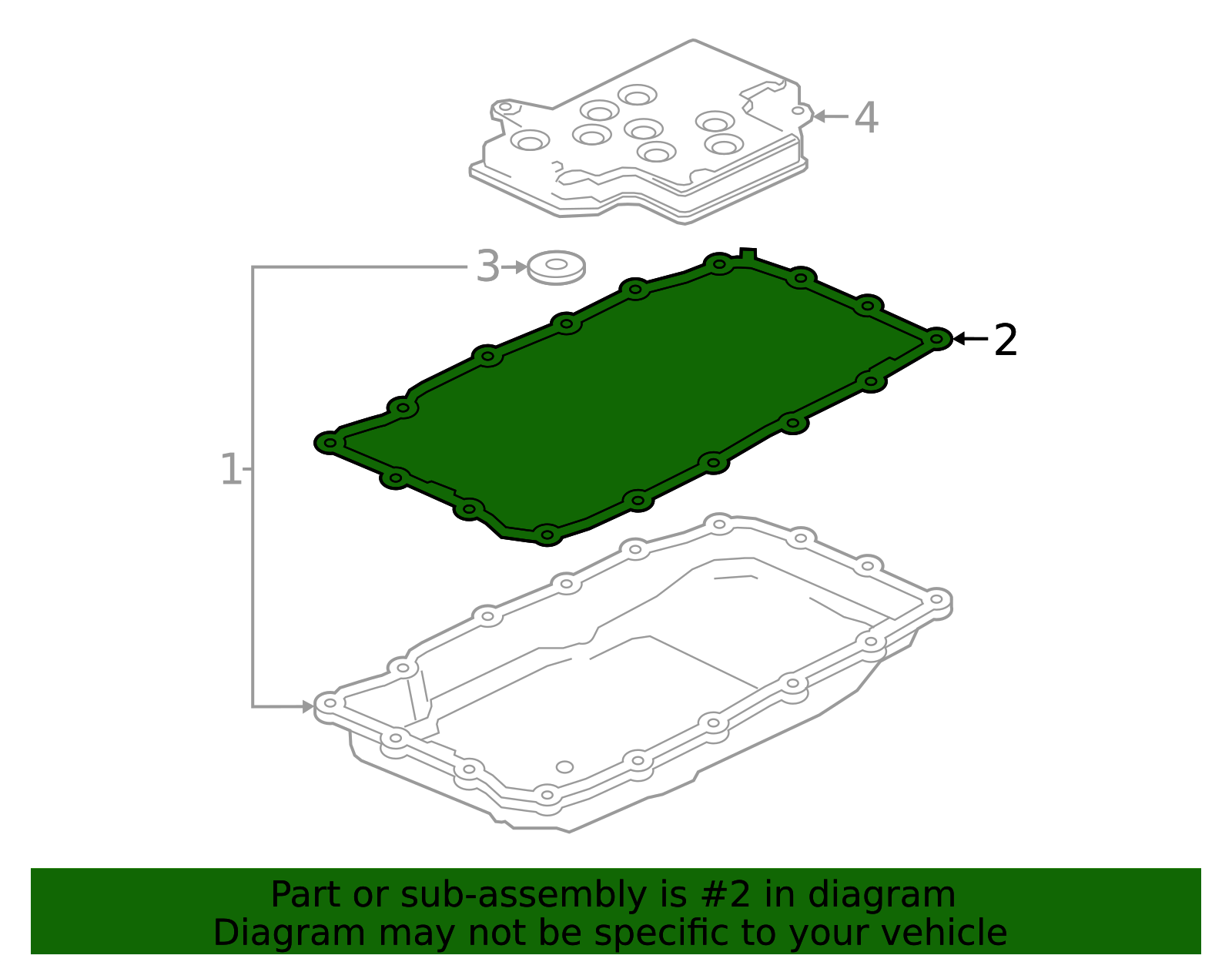 4
3
2
1

Part or sub-assembly is #2 in diagram
Diagram may not be specific to your vehicle