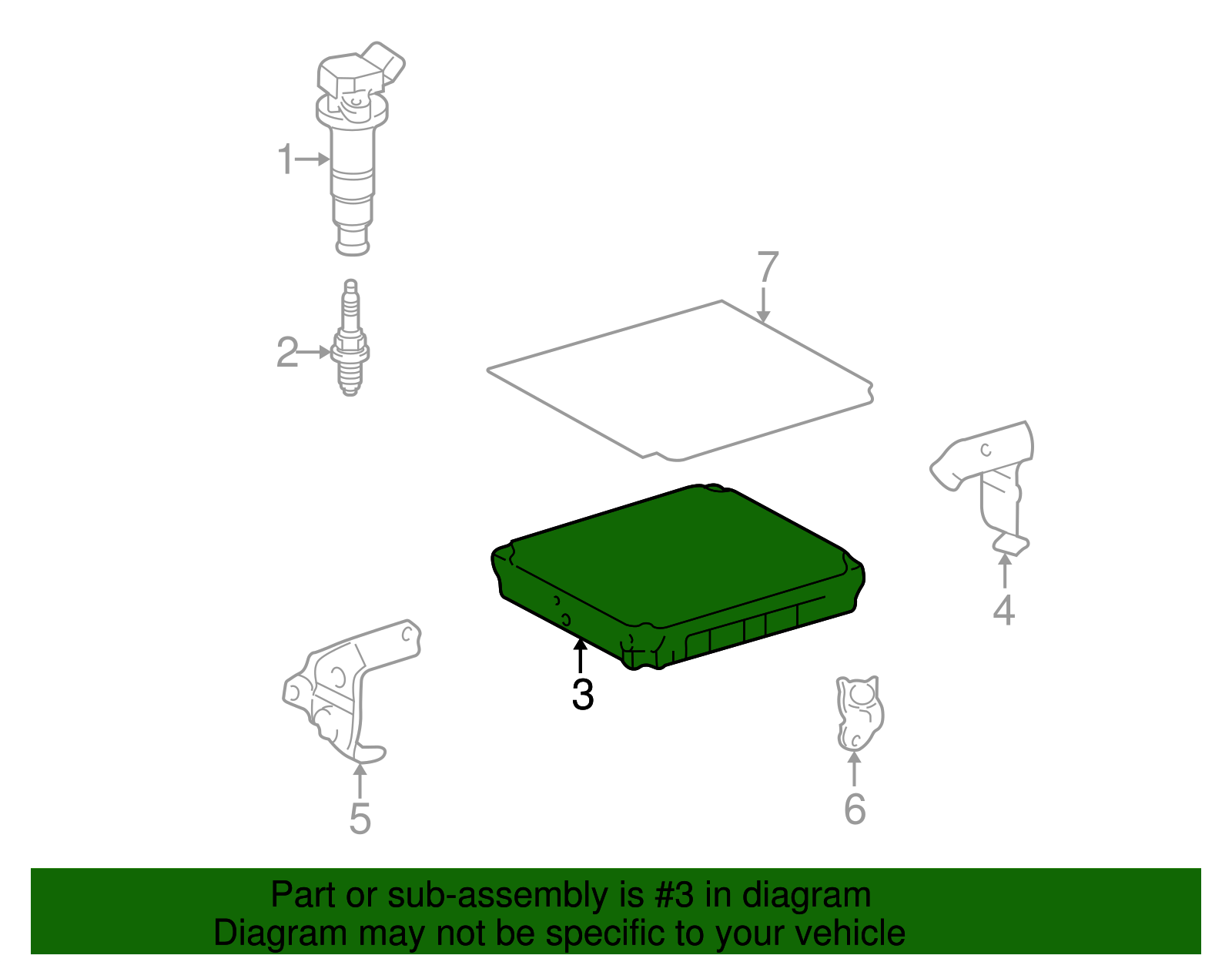 1
2
7
4
3
5
6

Part or sub-assembly is #3 in diagram
Diagram may not be specific to your vehicle