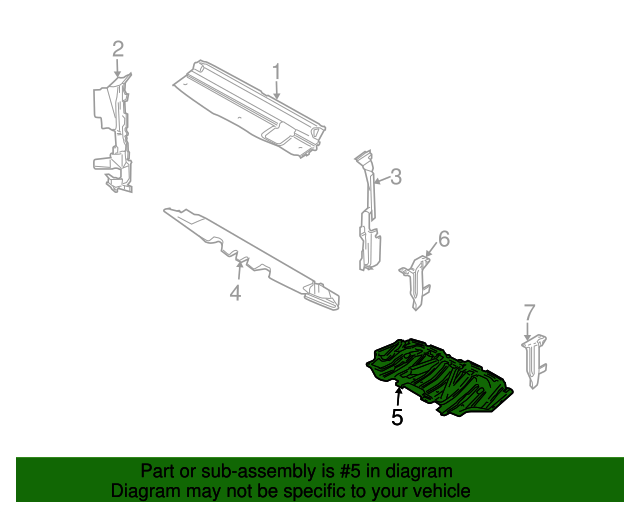 2

1

3

6

4

7

5

Part or sub-assembly is #5 in diagram
Diagram may not be specific to your vehicle