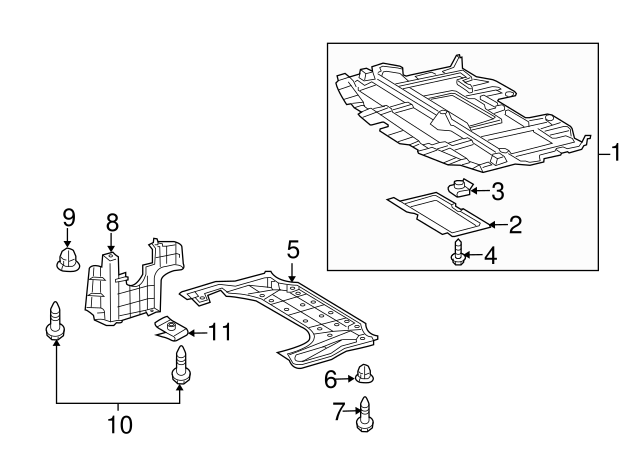 1
3
2
4
9
8
5
11
6
7
10