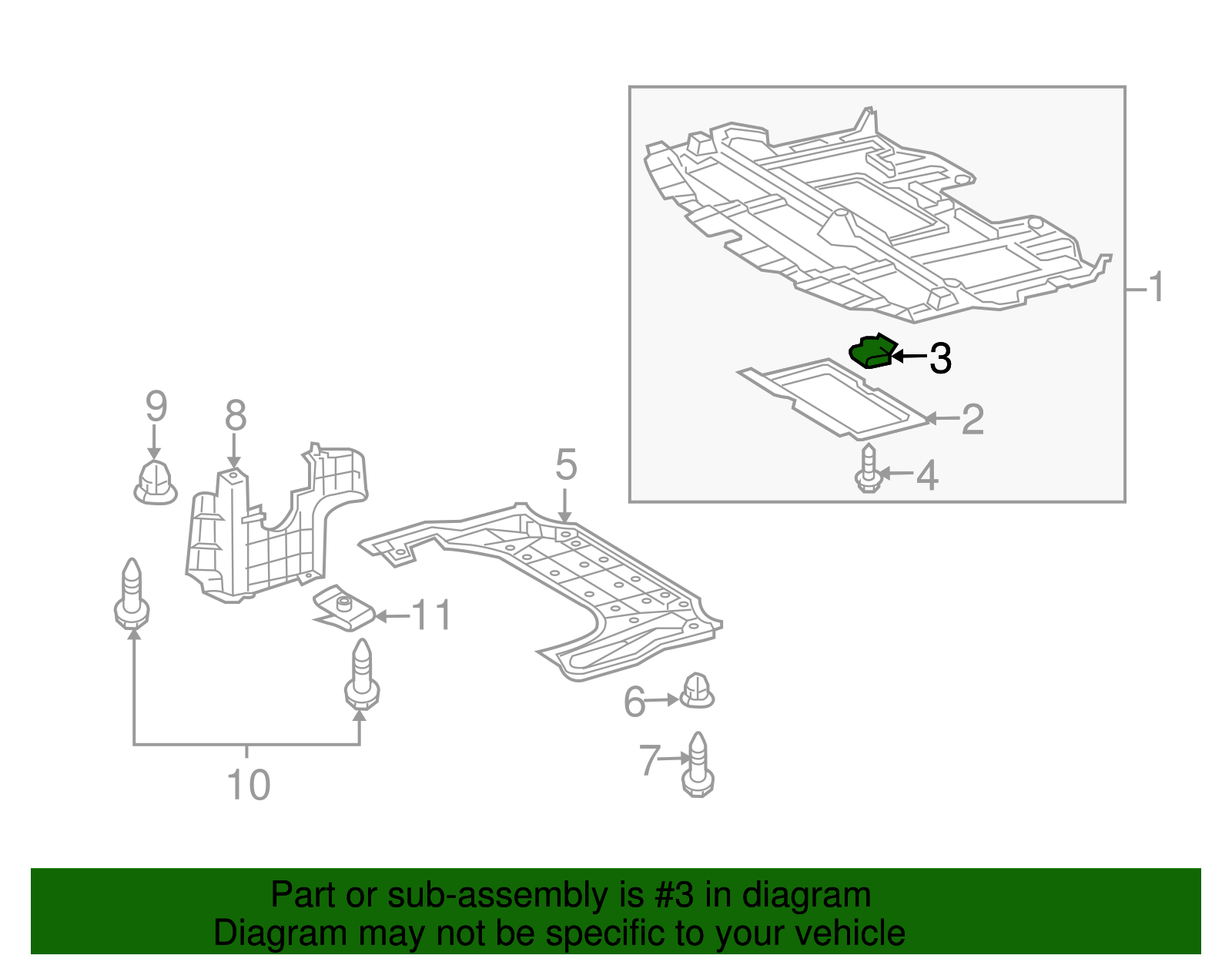 1
3
2
4
9
8
5
11
6
7
10

Part or sub-assembly is #3 in diagram
Diagram may not be specific to your vehicle