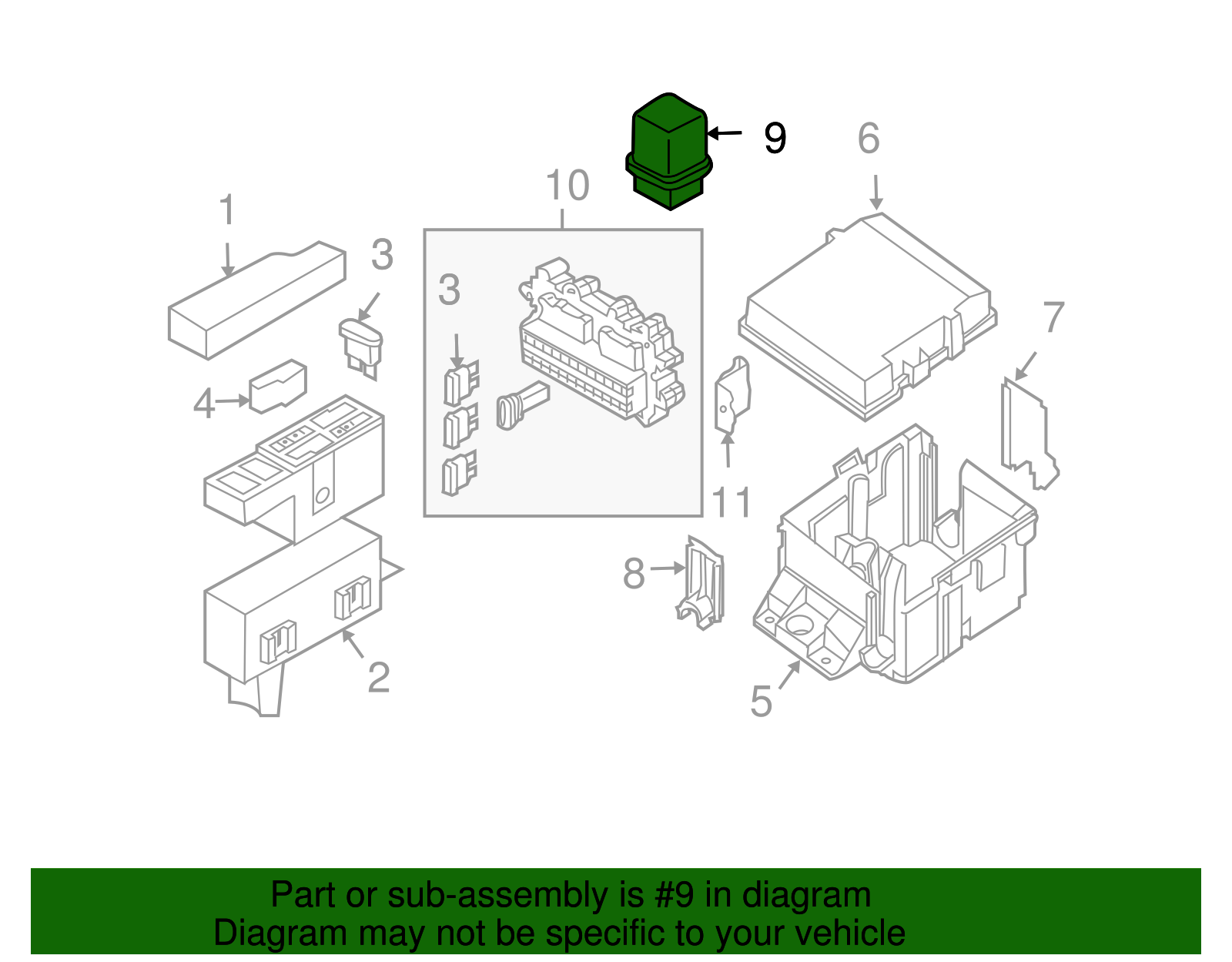 9
6
10
1
3
3
7
4
11
8
2
5

Part or sub-assembly is #9 in diagram
Diagram may not be specific to your vehicle