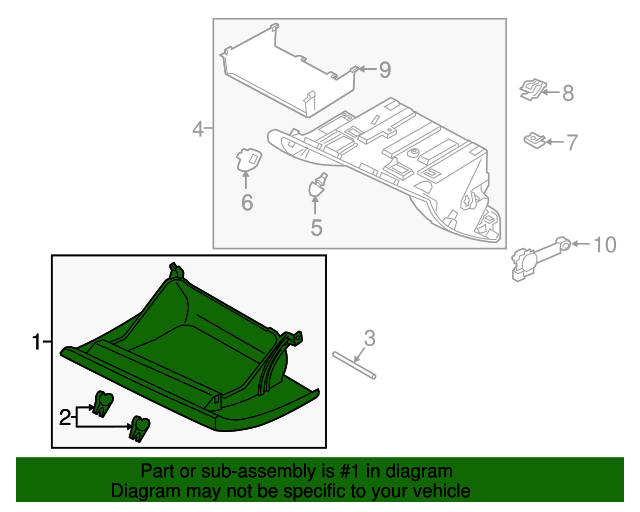 9
8
4
7
6
5
10
1
3
2

Part or sub-assembly is #1 in diagram
Diagram may not be specific to your vehicle