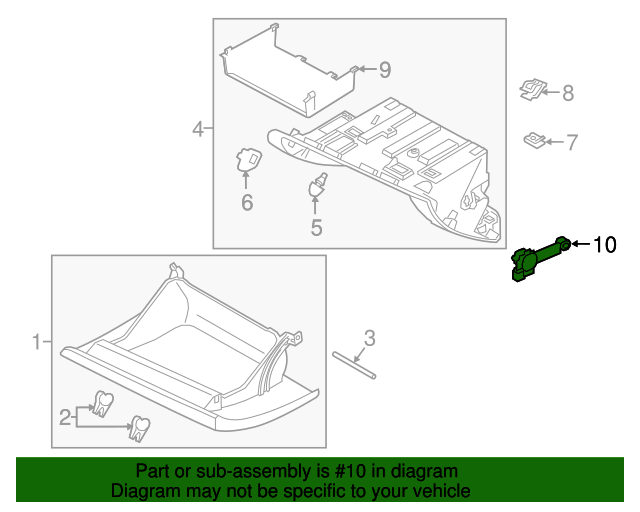 9
8
4
7
6
5
10
1
3
2

Part or sub-assembly is #10 in diagram
Diagram may not be specific to your vehicle