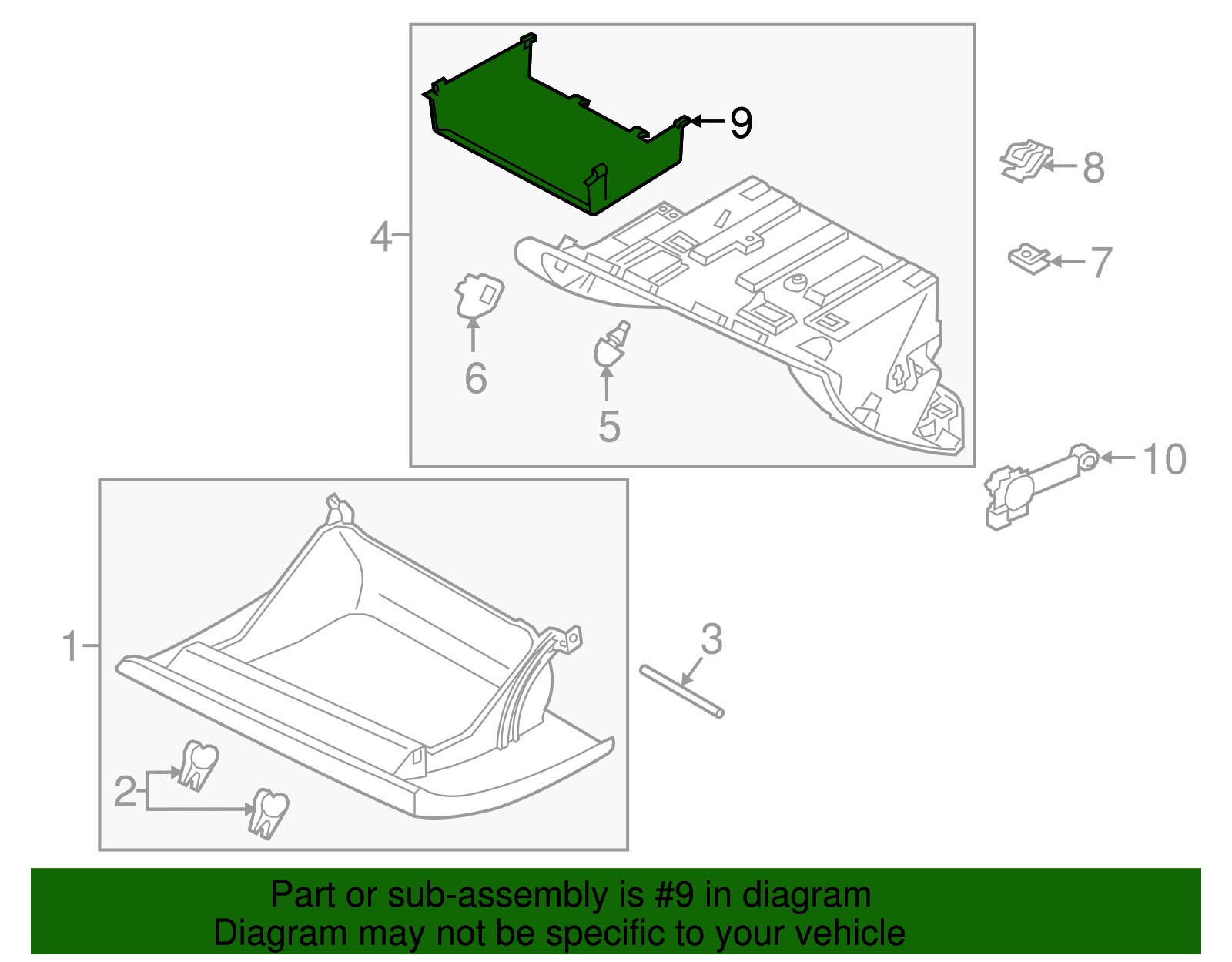 9
8
4
7
6
5
10
1
3
2

Part or sub-assembly is #9 in diagram
Diagram may not be specific to your vehicle