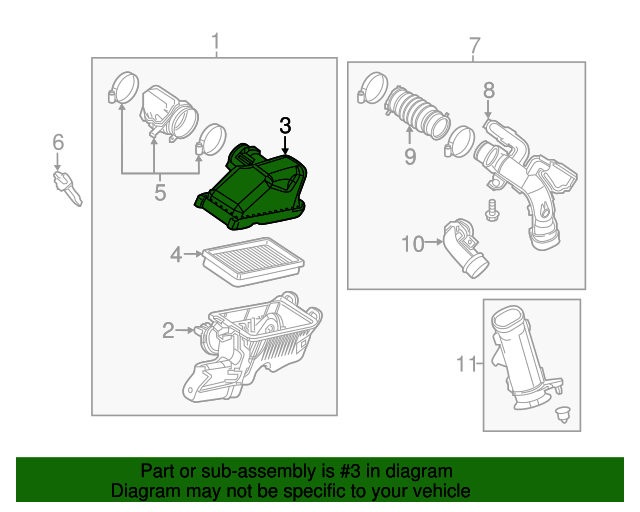 1
7
8
3
6
9
5
4
10
2
11
Part or sub-assembly is #3 in diagram
Diagram may not be specific to your vehicle