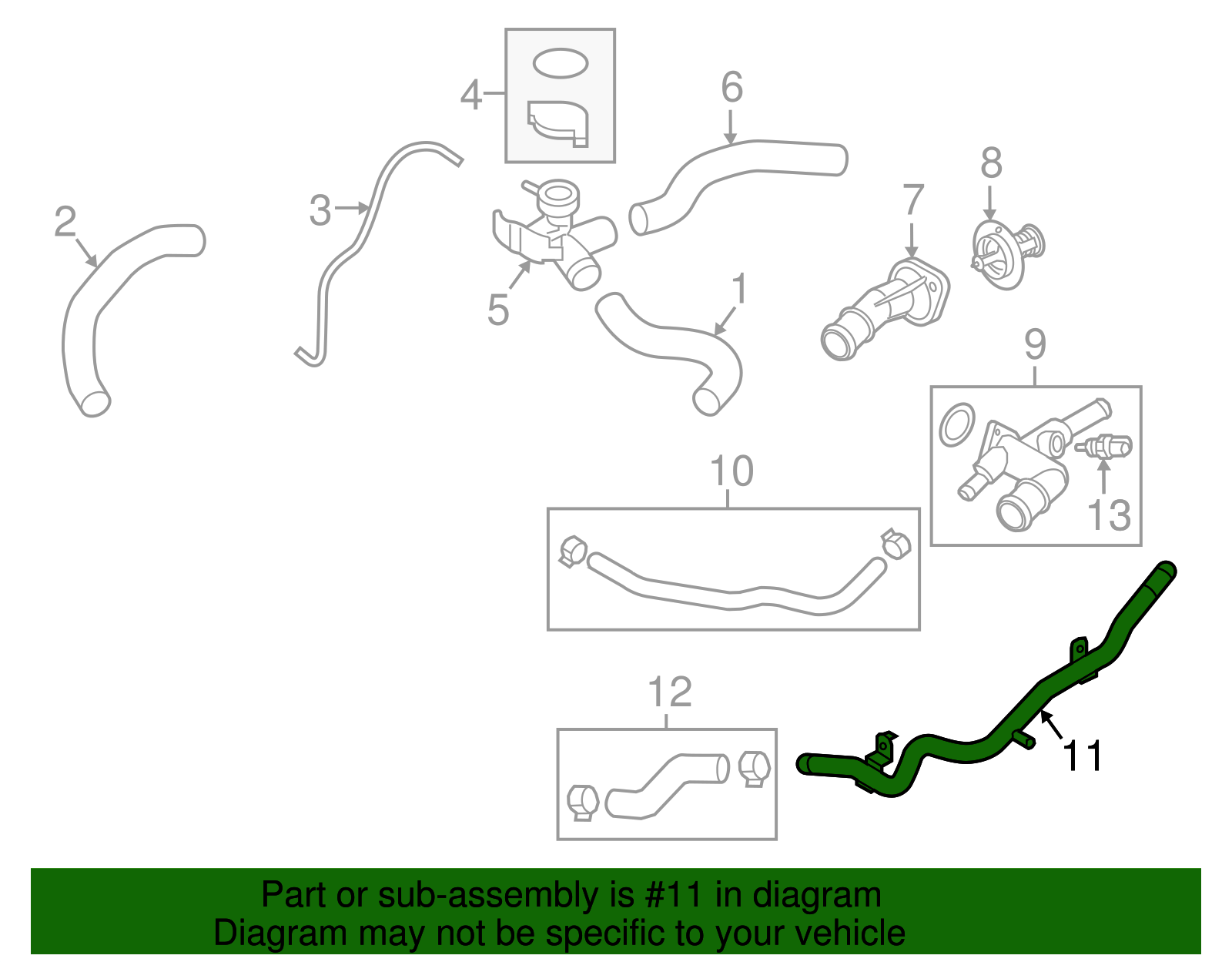 4
6
8
2
3
7
5
1
9
10
13
12
11

Part or sub-assembly is #11 in diagram
Diagram may not be specific to your vehicle