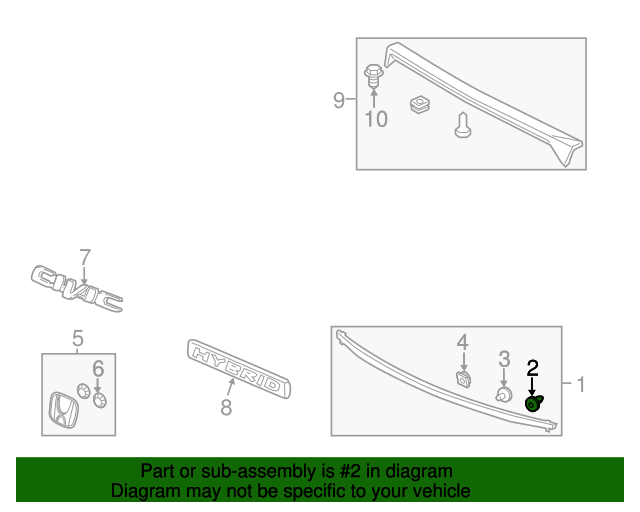 9
10
7
CIVIC
5
6
HYBRID
8
4
3
2
1
Part or sub-assembly is #2 in diagram
Diagram may not be specific to your vehicle