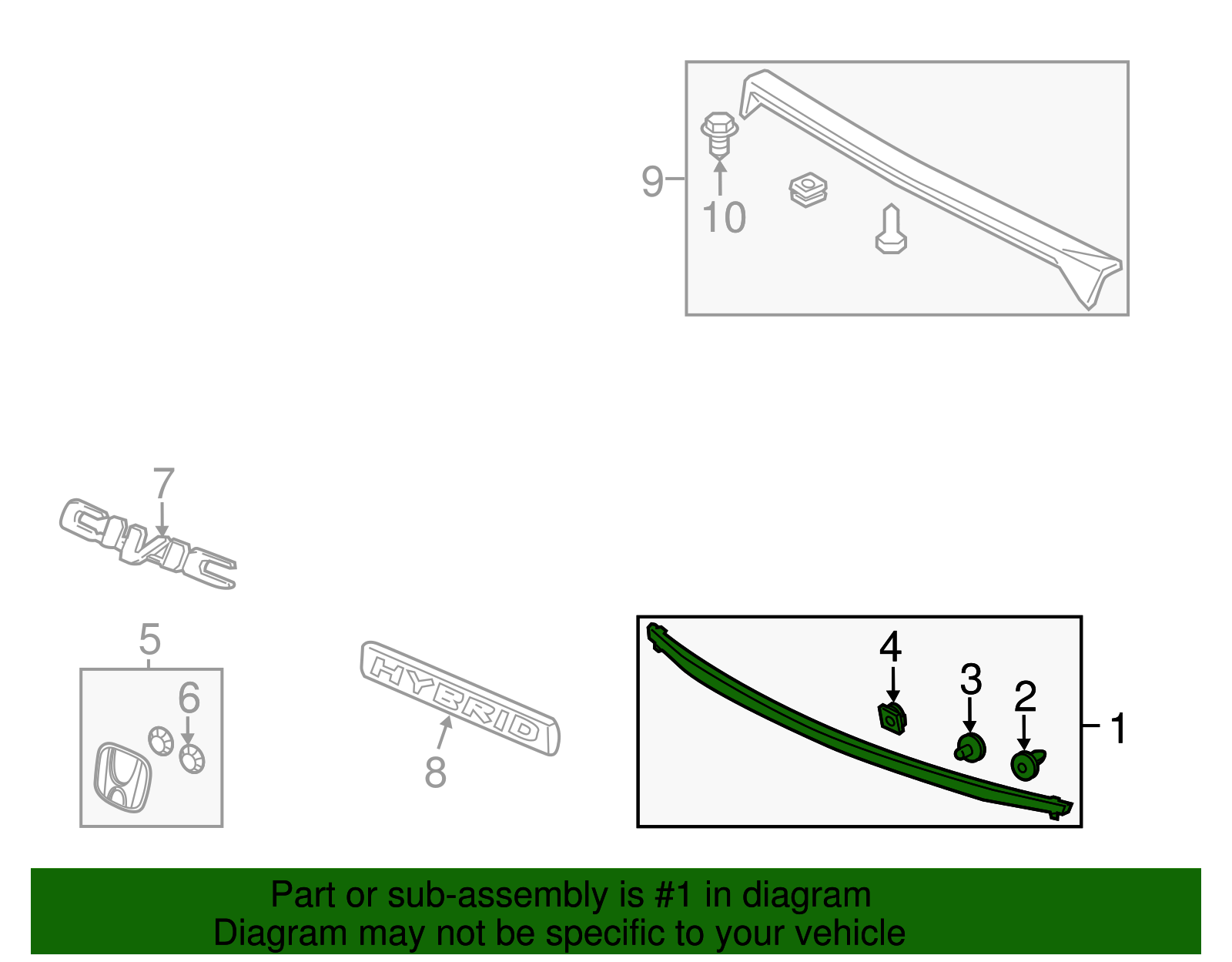 9
10
7
CIVIC
5
6
HYBRID
8
4
3
2
1

Part or sub-assembly is #1 in diagram
Diagram may not be specific to your vehicle