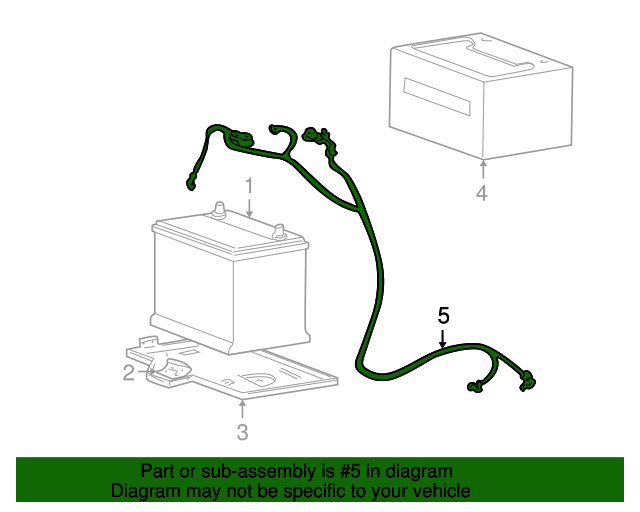 4

1

5

2

3

Part or sub-assembly is #5 in diagram
Diagram may not be specific to your vehicle