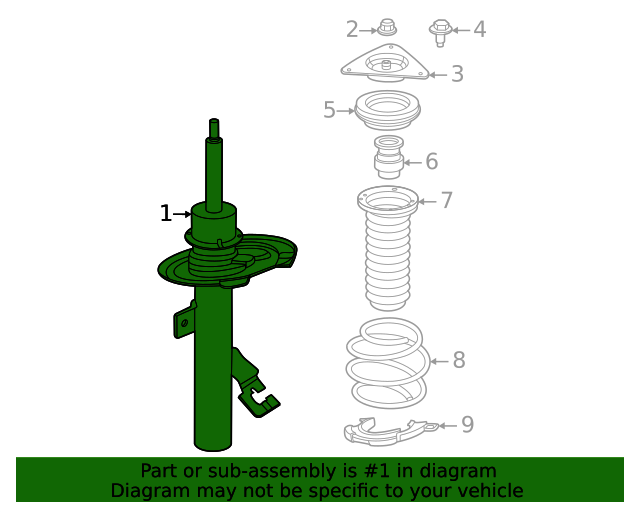 2
4
3
5
6
1
7
8
9

Part or sub-assembly is #1 in diagram
Diagram may not be specific to your vehicle