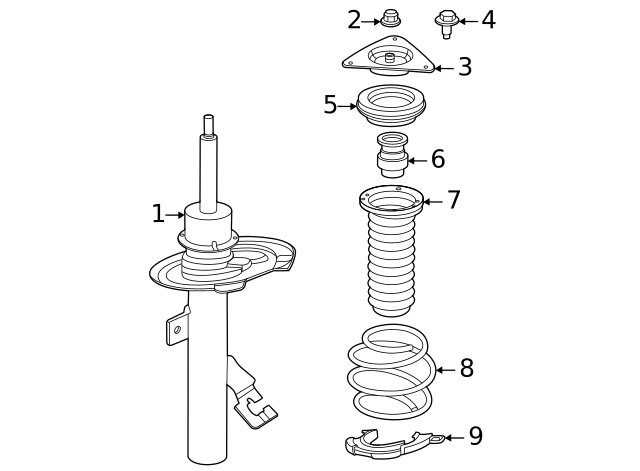 2
4
3
5
6
1
7
8
9