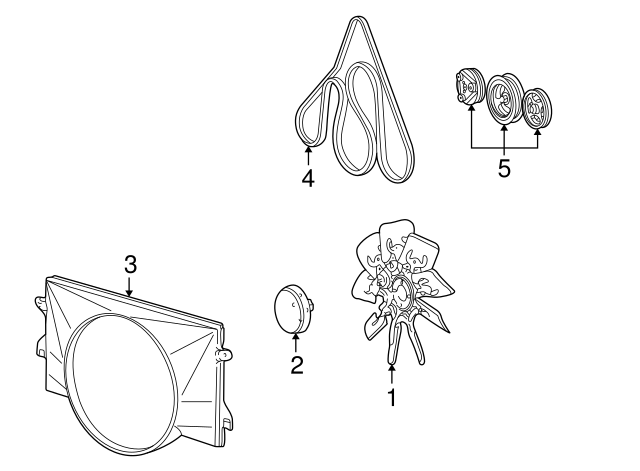 4
5
3
2
1