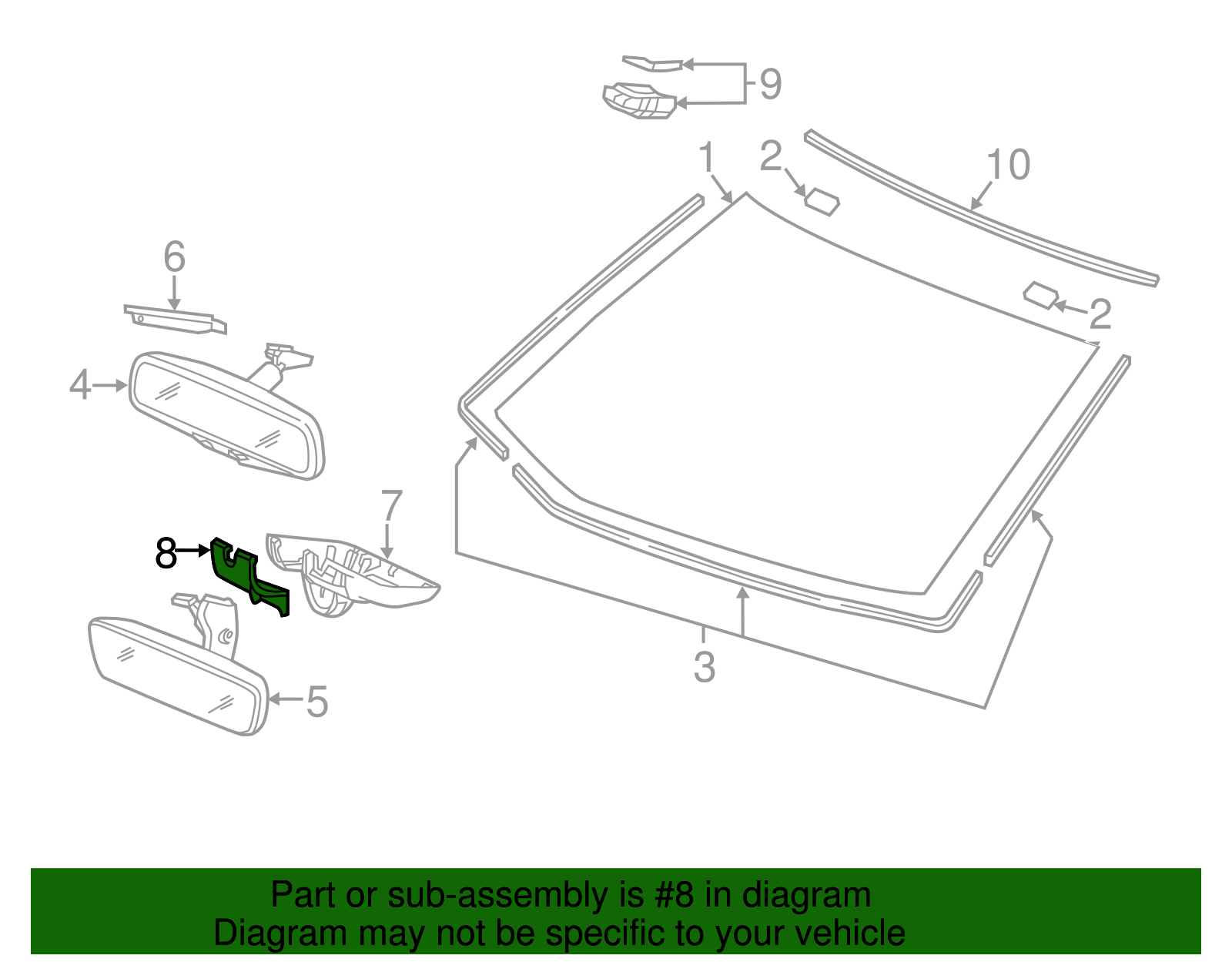 9
1
2
10
6
2
4
7
8
3
5

Part or sub-assembly is #8 in diagram
Diagram may not be specific to your vehicle