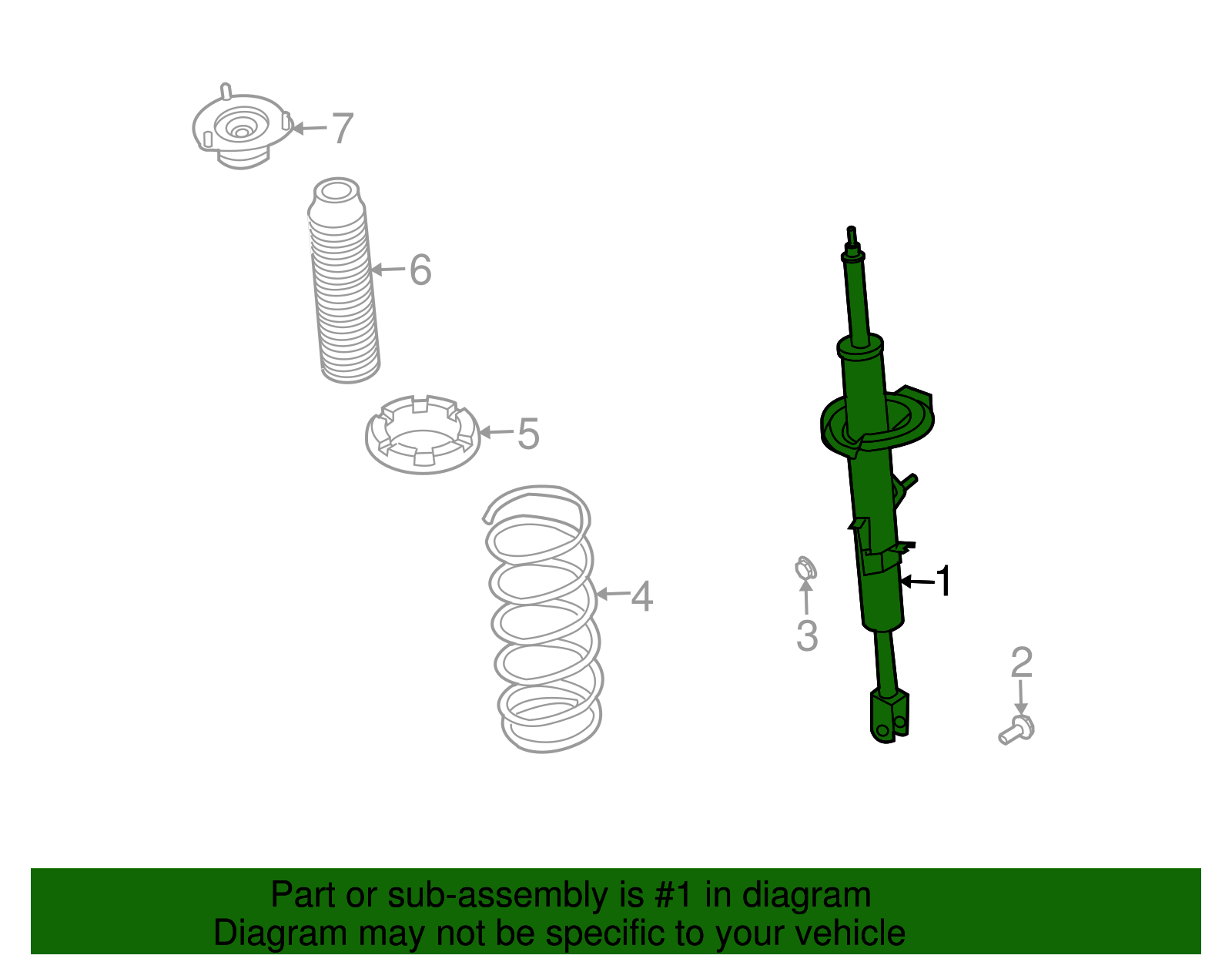 7

6

5

4

1

3

2

Part or sub-assembly is #1 in diagram
Diagram may not be specific to your vehicle