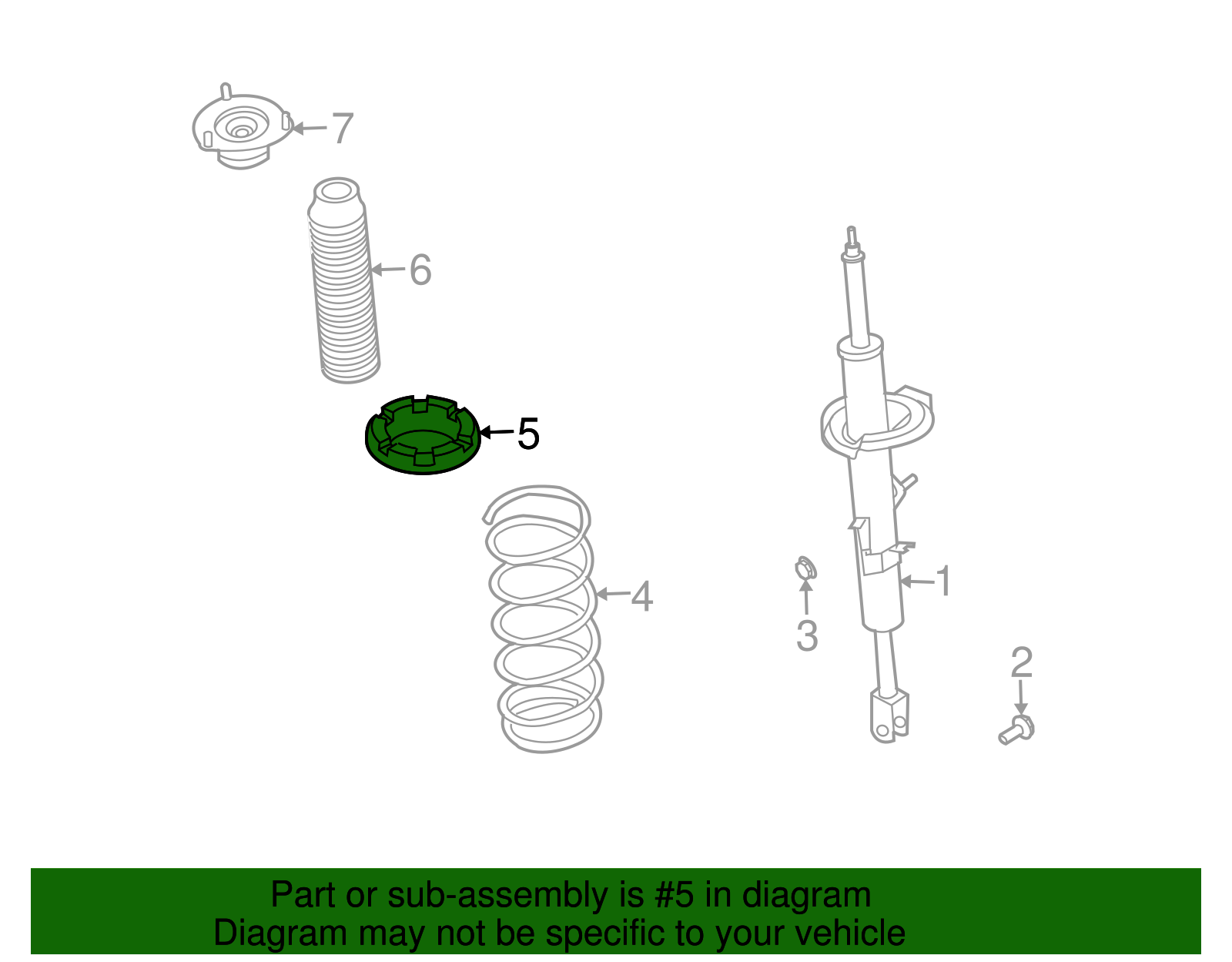 7
6
5
4
1
3
2

Part or sub-assembly is #5 in diagram
Diagram may not be specific to your vehicle